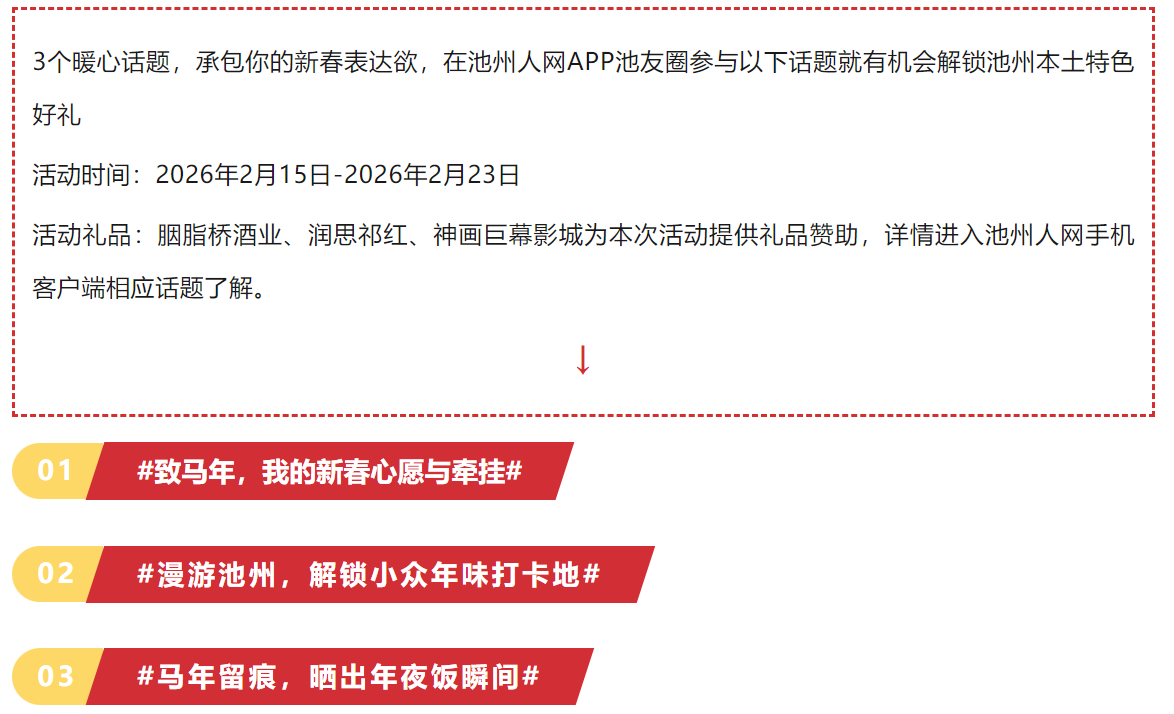 3个暖心话题，承包你的新春表达欲，在池州人网APP池友圈参与以下话题就有机会解锁池州本土特色好礼

活动时间：2026年2月15日-2026年2月23日

活动礼品：胭脂桥酒业、润思祁红、神画巨幕影城为本次活动提供礼品赞助，详情进入池州人网手机客户端相应话题了解。

↓

01 #致马年，我的新春心愿与牵挂#

02 #漫游池州，解锁小众年味打卡地#

03 #马年留痕，晒出年夜饭瞬间#