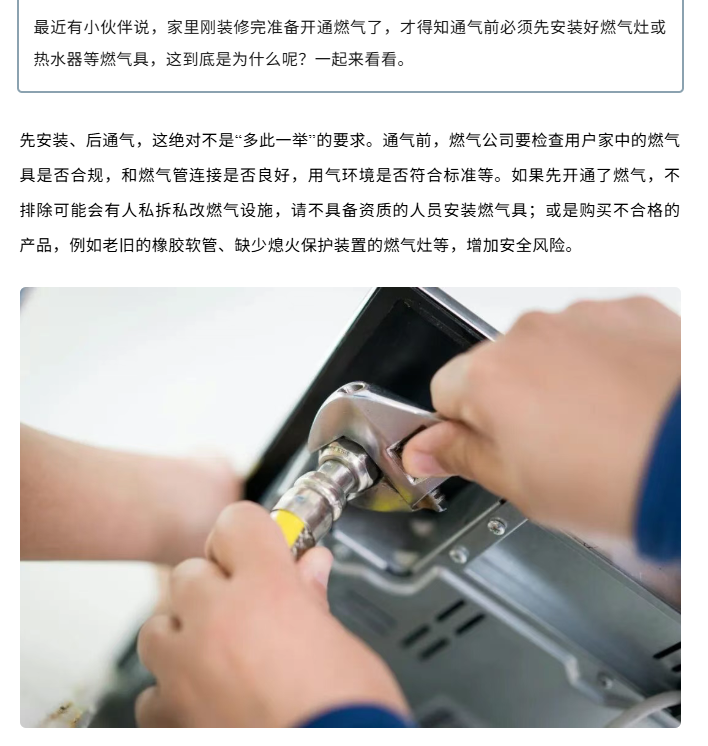 最近有小伙伴说，家里刚装修完准备开通燃气了，才得知通气前必须先安装好燃气灶或热水器等燃气具，这到底是为什么呢？一起来看看。

先安装、后通气，这绝对不是“多此一举”的要求。通气前，燃气公司要检查用户家中的燃气具是否合规，和燃气管连接是否良好，用气环境是否符合标准等。如果先开通了燃气，不排除可能会有人私拆私改燃气设施，请不具备资质的人员安装燃气具；或是购买不合格的产品，例如老旧的橡胶软管、缺少熄火保护装置的燃气灶等，增加安全风险。